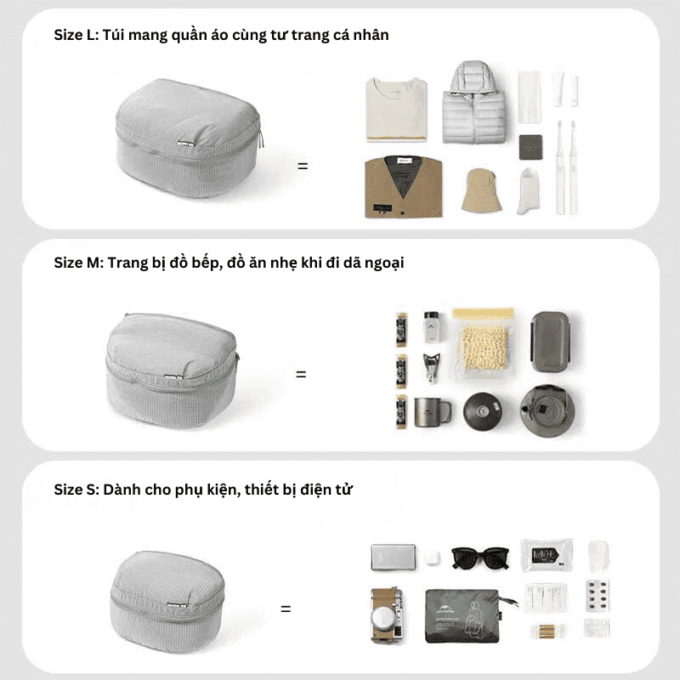 Size L: Túi mang quần áo cùng tư trang cá nhân

=

Size M: Trang bị đồ bếp, đồ ăn nhẹ khi đi dã ngoại

=

Size S: Dành cho phụ kiện, thiết bị điện tử

=